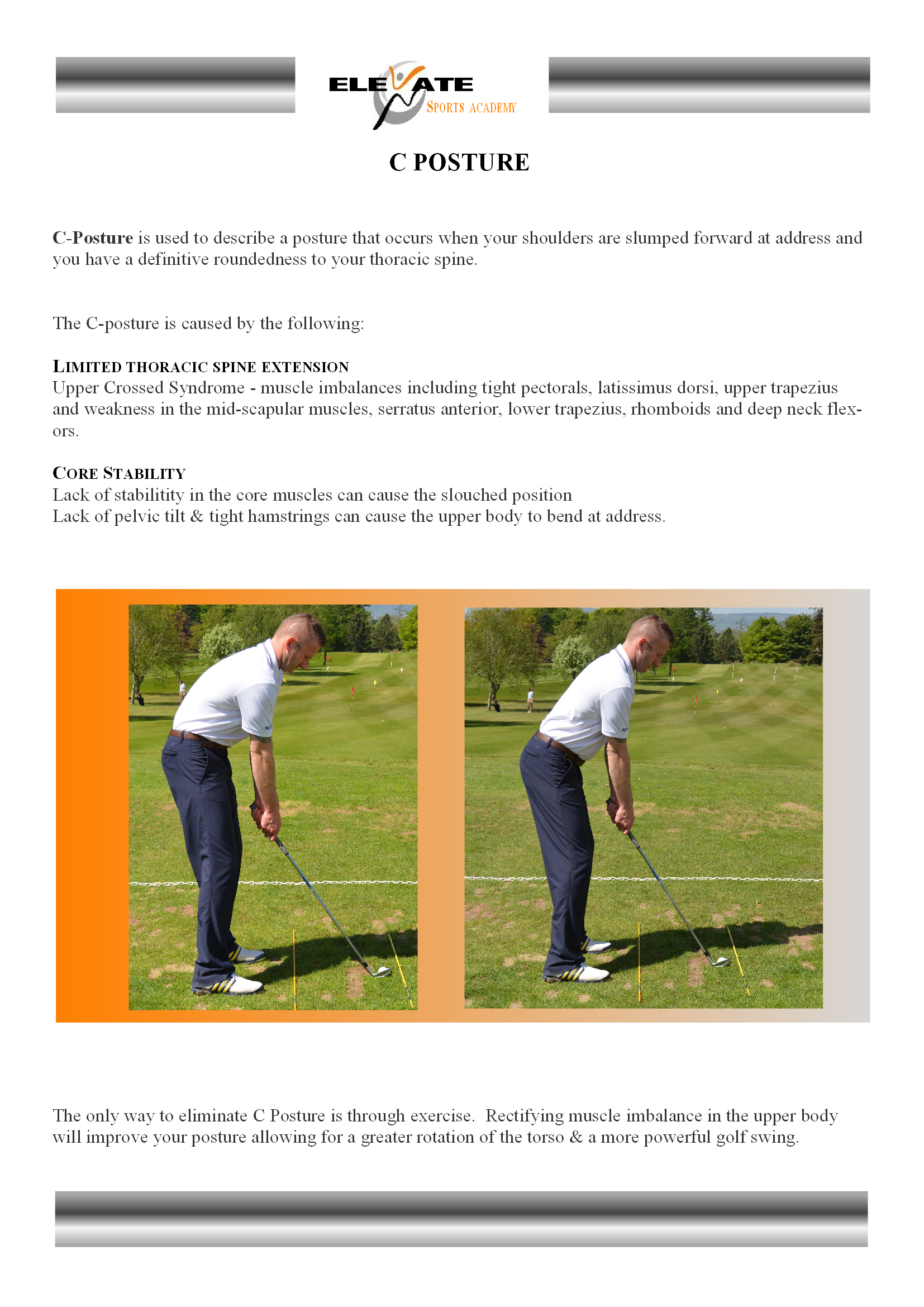 ELEVATE
SPORTS ACADEMY

C POSTURE

C-Posture is used to describe a posture that occurs when your shoulders are slumped forward at address and you have a definitive roundedness to your thoracic spine.

The C-posture is caused by the following:

LIMITED THORACIC SPINE EXTENSION
Upper Crossed Syndrome - muscle imbalances including tight pectorals, latissimus dorsi, upper trapezius and weakness in the mid-scapular muscles, serratus anterior, lower trapezius, rhomboids and deep neck flexors.

CORE STABILITY
Lack of stabilitity in the core muscles can cause the slouched position
Lack of pelvic tilt & tight hamstrings can cause the upper body to bend at address.

The only way to eliminate C Posture is through exercise. Rectifying muscle imbalance in the upper body will improve your posture allowing for a greater rotation of the torso & a more powerful golf swing.