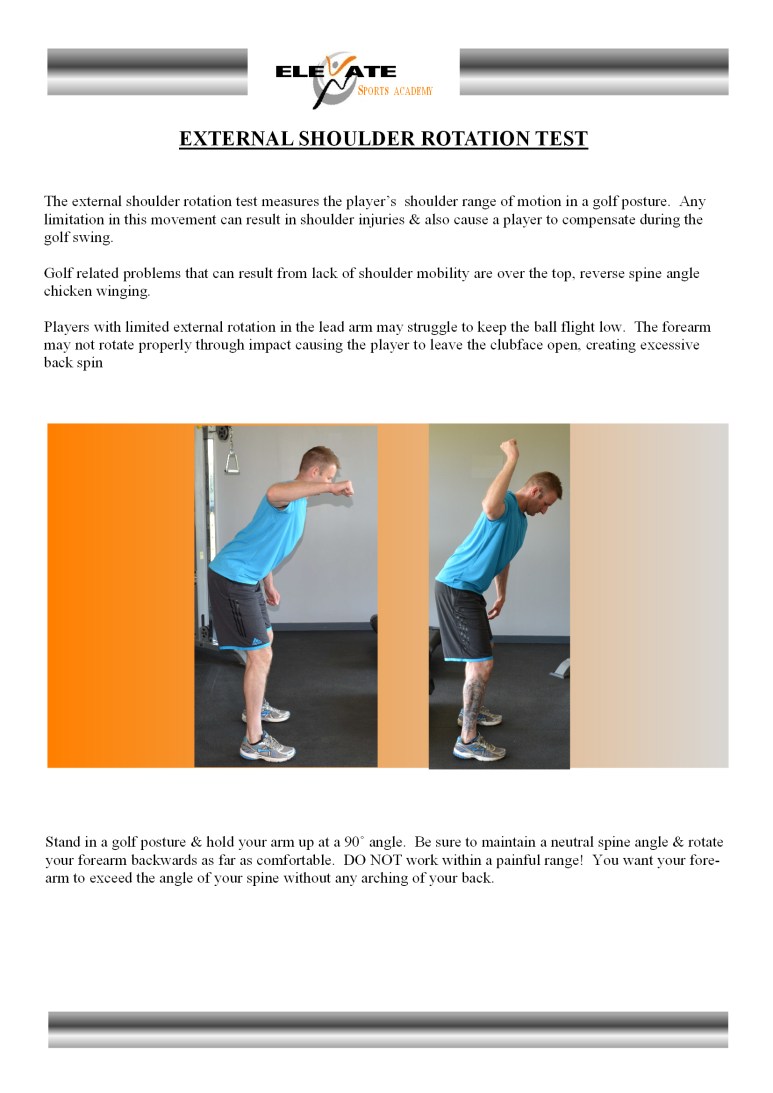 ELEVATE
SPORTS ACADEMY

EXTERNAL SHOULDER ROTATION TEST

The external shoulder rotation test measures the player's shoulder range of motion in a golf posture. Any limitation in this movement can result in shoulder injuries & also cause a player to compensate during the golf swing.

Golf related problems that can result from lack of shoulder mobility are over the top, reverse spine angle chicken winging.

Players with limited external rotation in the lead arm may struggle to keep the ball flight low. The forearm may not rotate properly through impact causing the player to leave the clubface open, creating excessive back spin

Stand in a golf posture & hold your arm up at a 90˚ angle. Be sure to maintain a neutral spine angle & rotate your forearm backwards as far as comfortable. DO NOT work within a painful range! You want your forearm to exceed the angle of your spine without any arching of your back.