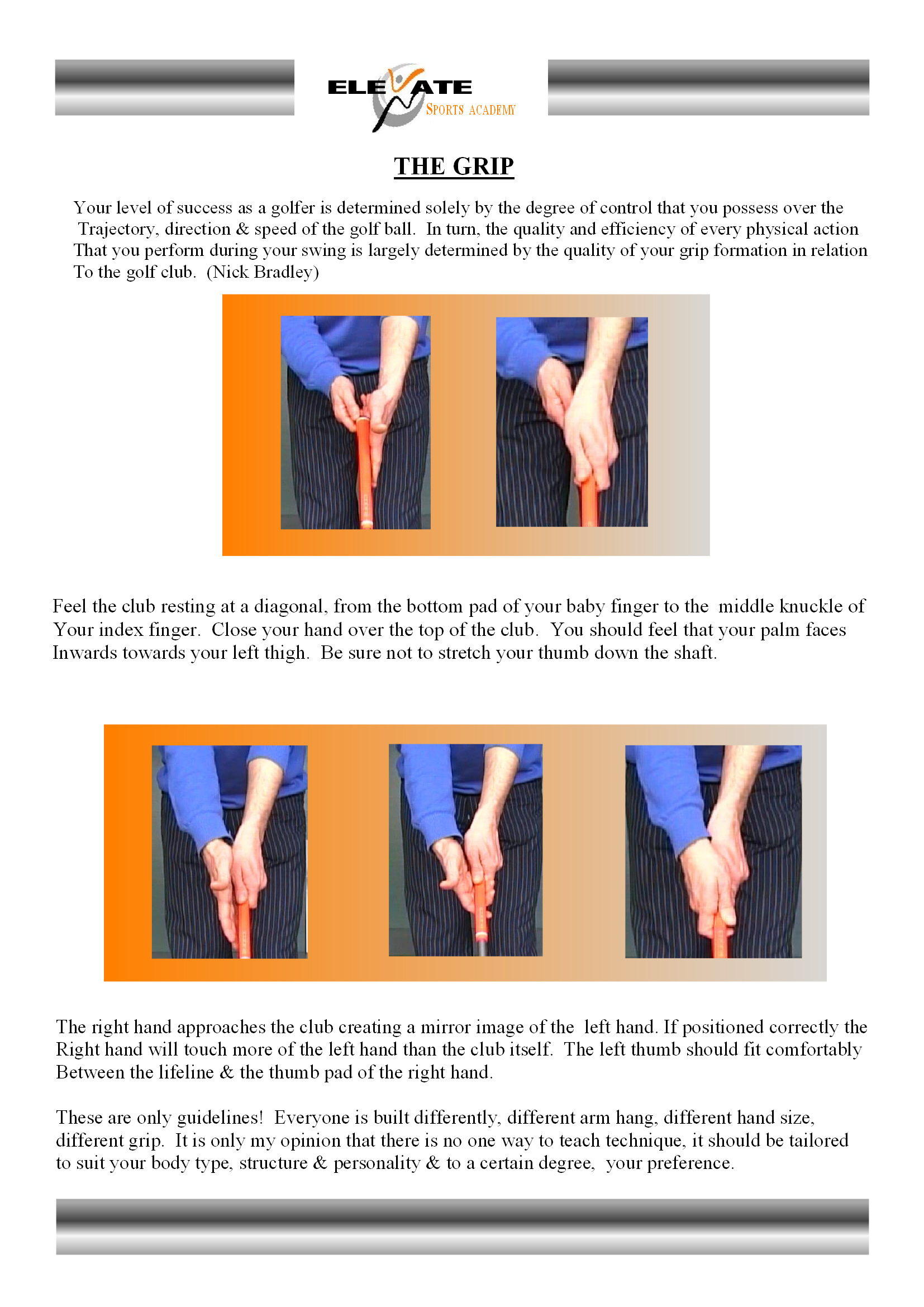 ELEVATE
SPORTS ACADEMY

THE GRIP

Your level of success as a golfer is determined solely by the degree of control that you possess over the Trajectory, direction & speed of the golf ball. In turn, the quality and efficiency of every physical action That you perform during your swing is largely determined by the quality of your grip formation in relation To the golf club. (Nick Bradley)

Feel the club resting at a diagonal, from the bottom pad of your baby finger to the middle knuckle of Your index finger. Close your hand over the top of the club. You should feel that your palm faces Inwards towards your left thigh. Be sure not to stretch your thumb down the shaft.

The right hand approaches the club creating a mirror image of the left hand. If positioned correctly the Right hand will touch more of the left hand than the club itself. The left thumb should fit comfortably Between the lifeline & the thumb pad of the right hand.

These are only guidelines! Everyone is built differently, different arm hang, different hand size, different grip. It is only my opinion that there is no one way to teach technique, it should be tailored to suit your body type, structure & personality & to a certain degree, your preference.