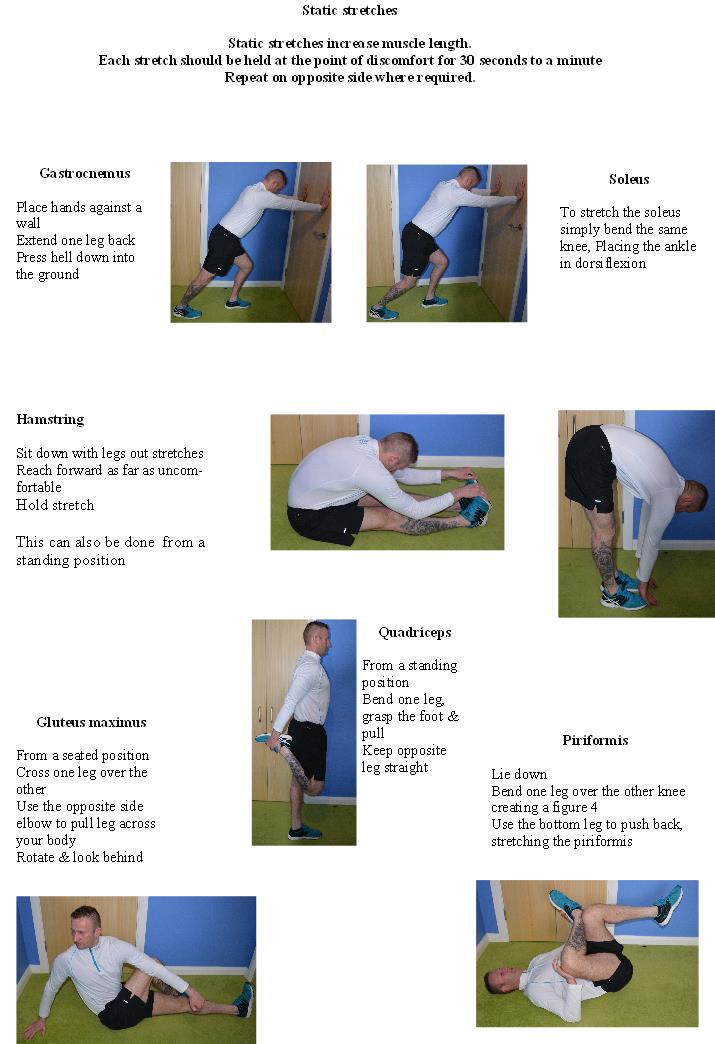 Static stretches

Static stretches increase muscle length.
Each stretch should be held at the point of discomfort for 30 seconds to a minute
Repeat on opposite side where required.

Gastrocnemus

Place hands against a wall
Extend one leg back
Press hell down into the ground

Soleus

To stretch the soleus simply bend the same knee, Placing the ankle in dorsiflexion

Hamstring

Sit down with legs out stretches
Reach forward as far as uncomfortable
Hold stretch

This can also be done from a standing position

Quadriceps

From a standing position
Bend one leg, grasp the foot & pull
Keep opposite leg straight

Gluteus maximus

From a seated position
Cross one leg over the other
Use the opposite side elbow to pull leg across your body
Rotate & look behind

Piriformis

Lie down
Bend one leg over the other knee creating a figure 4
Use the bottom leg to push back, stretching the piriformis